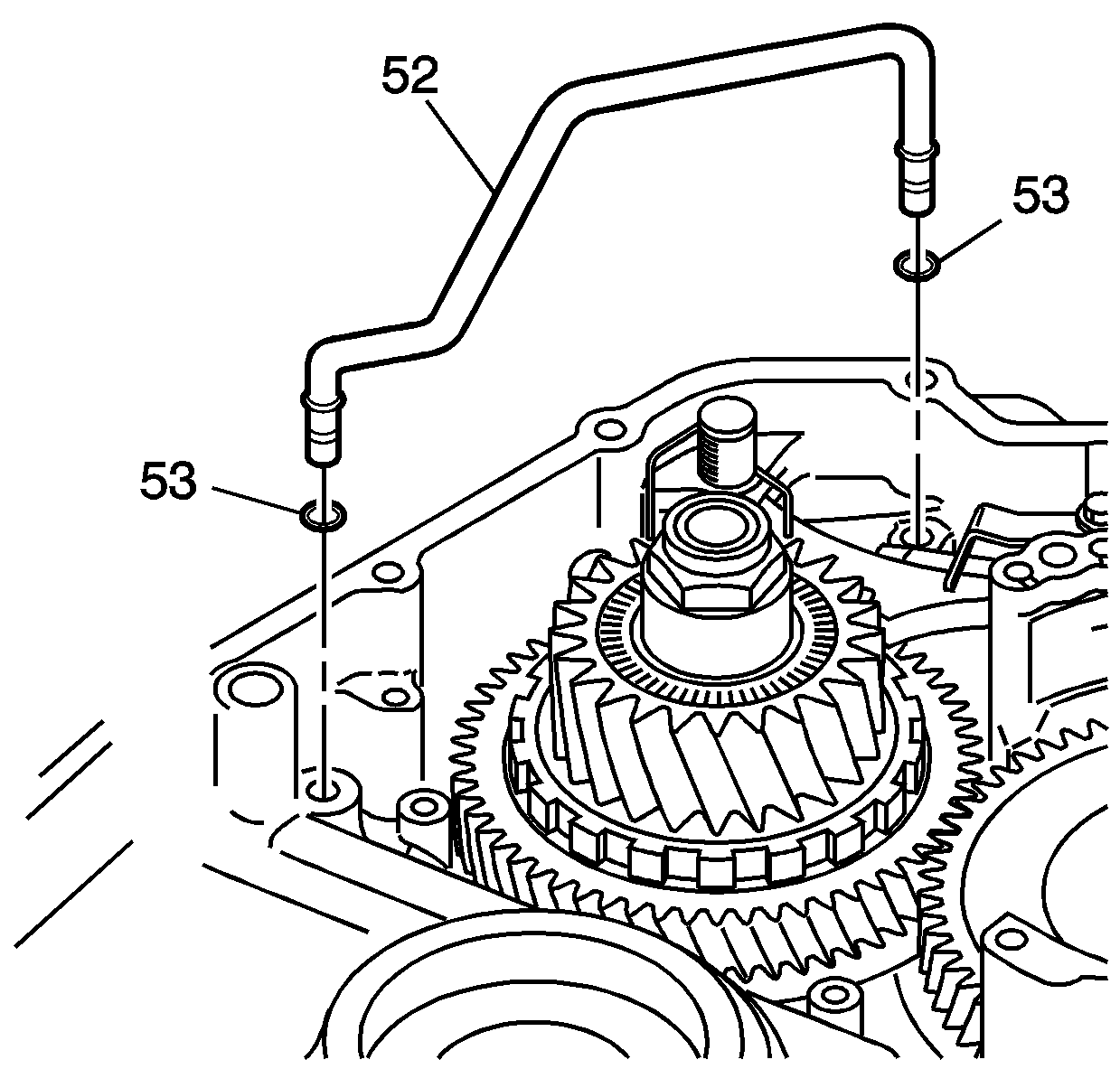 52

53

53