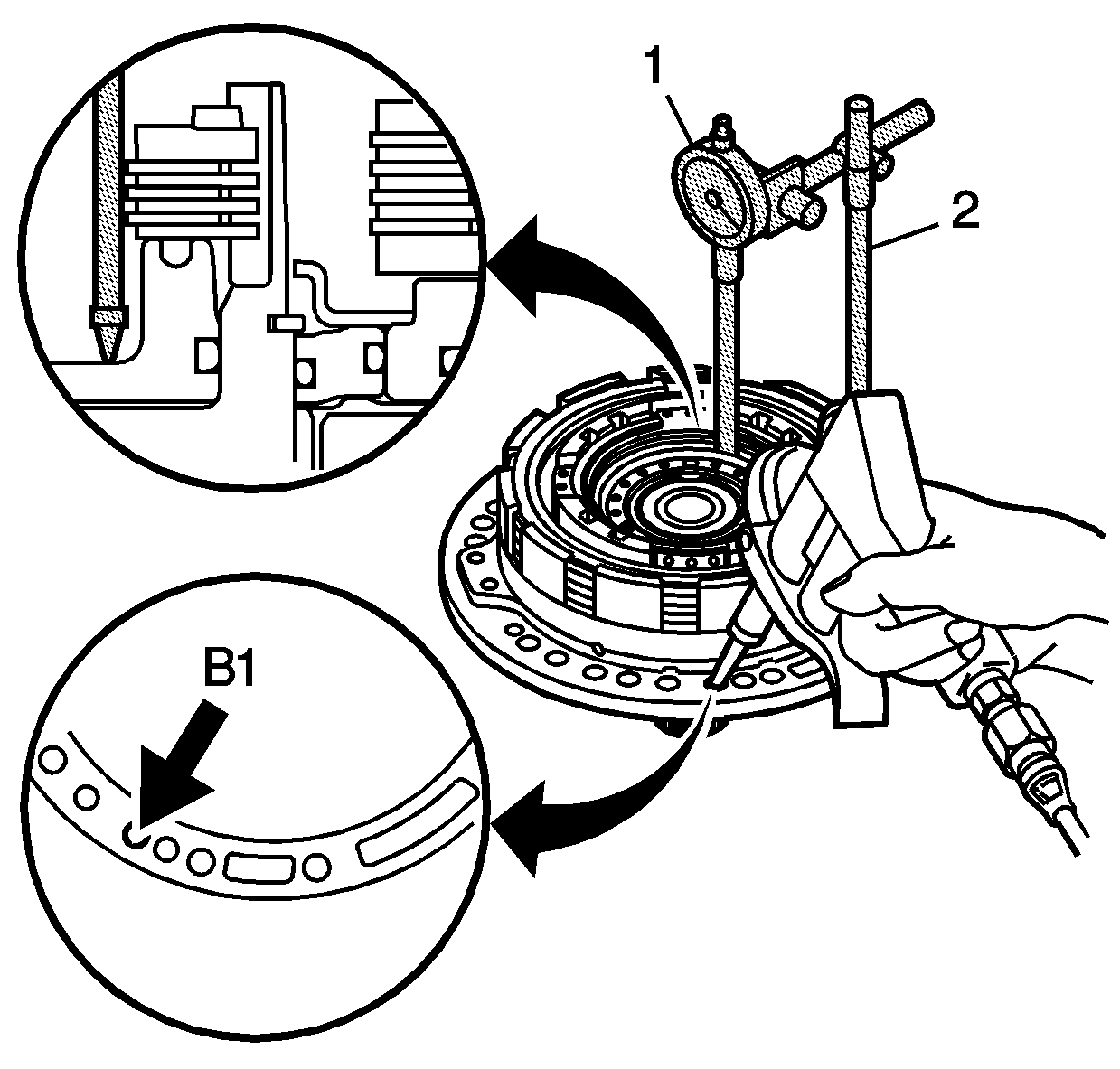 1
2
B1