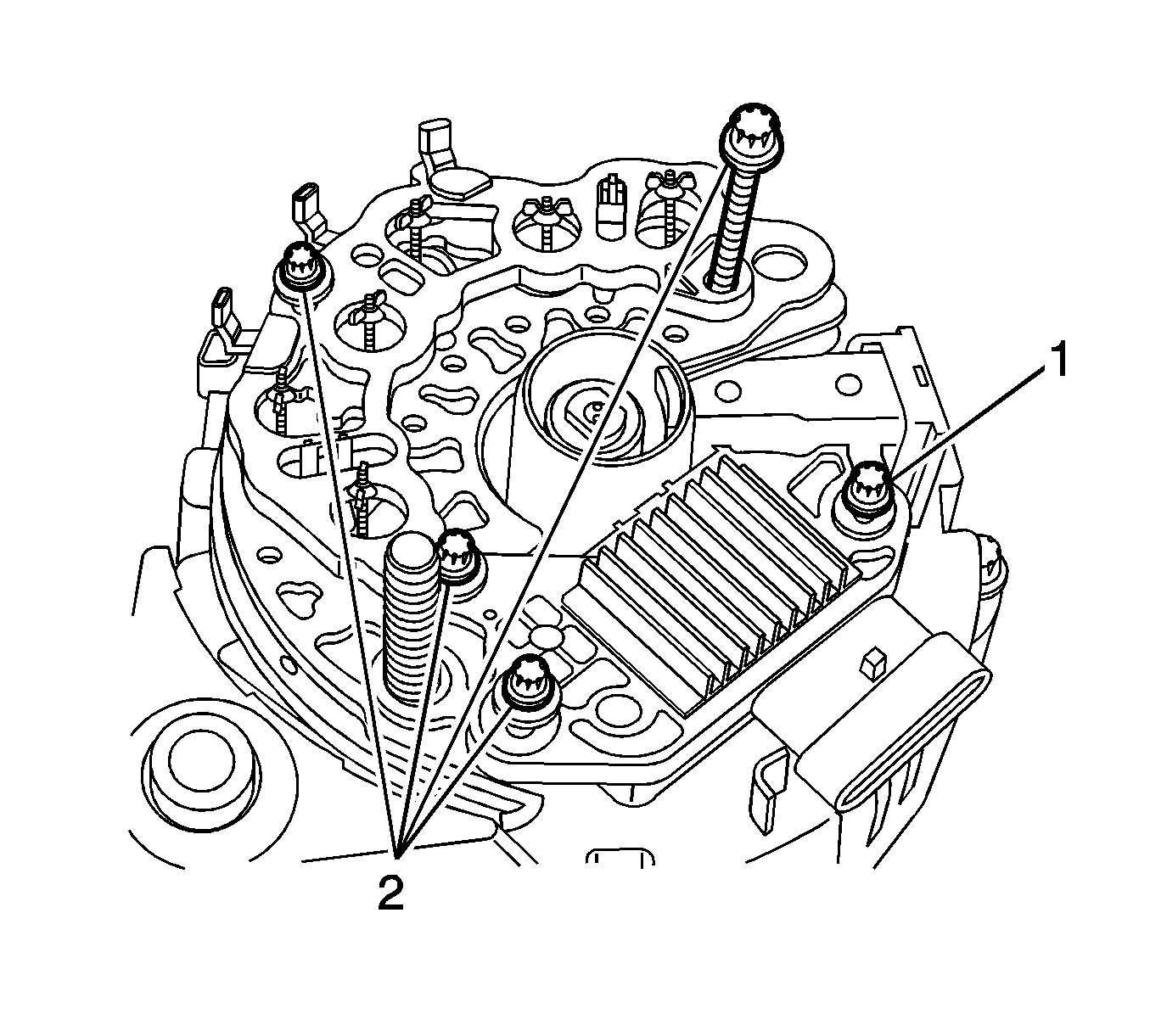 1
2