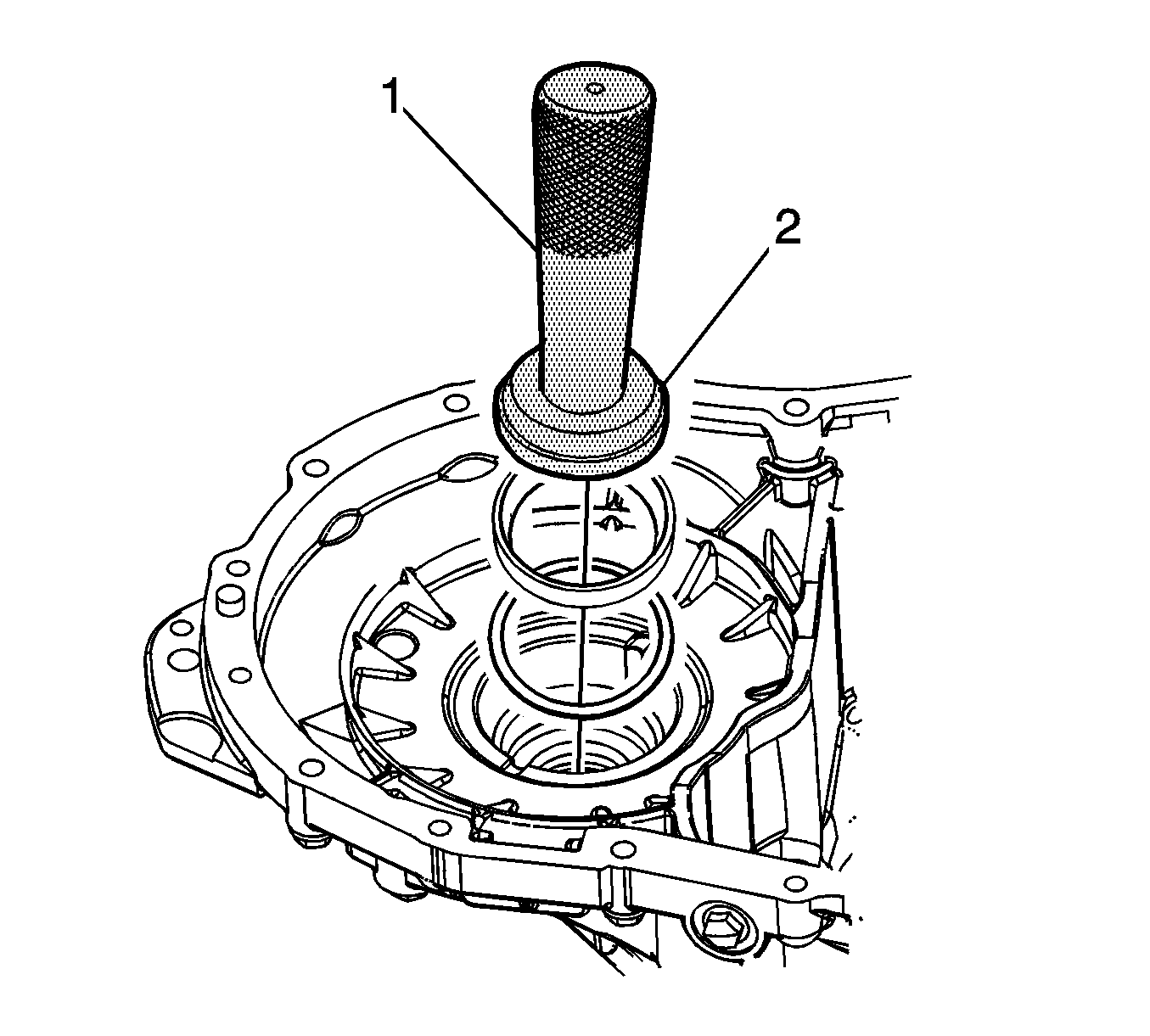 1
2