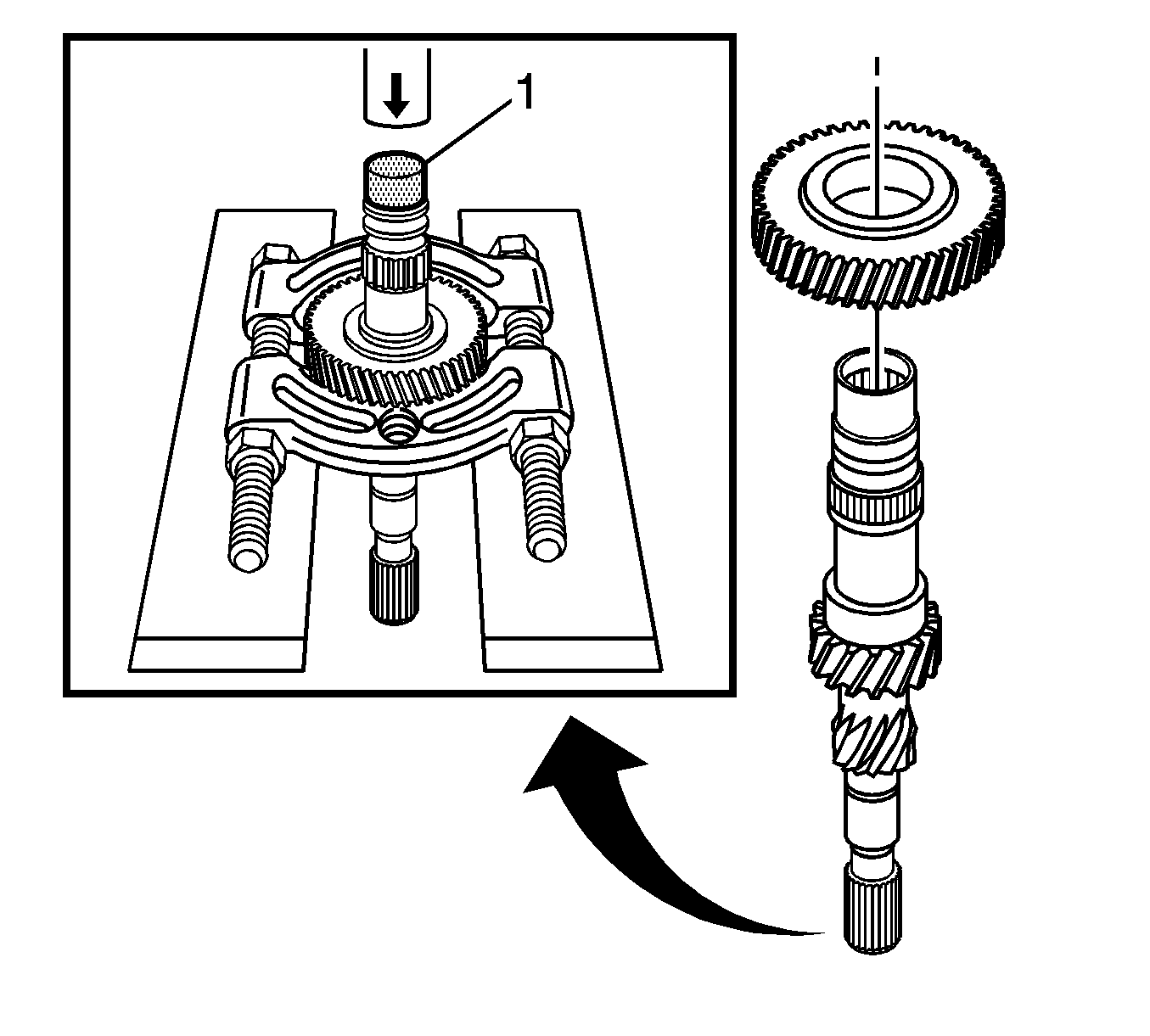 1