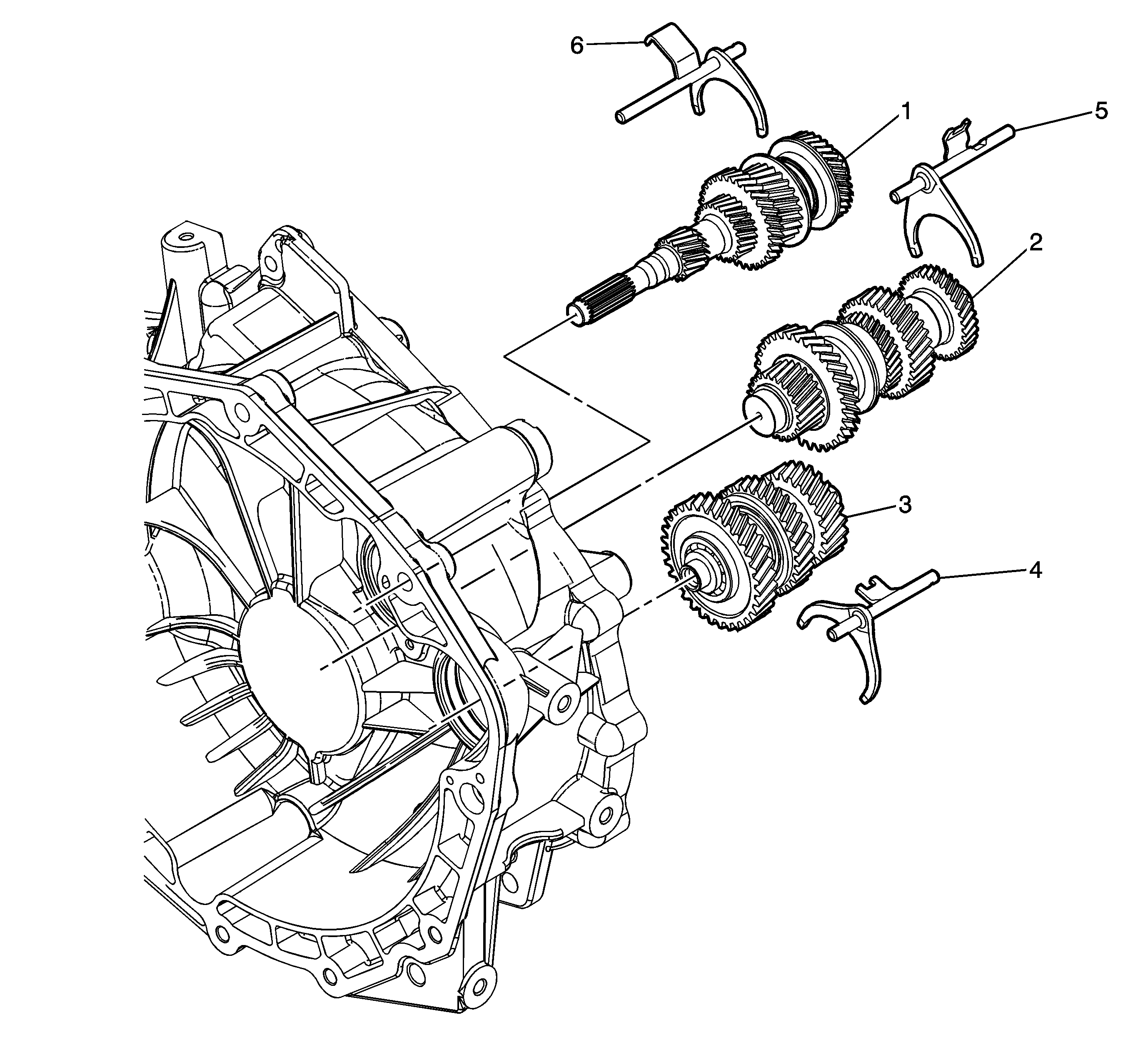 6
1
5
2
3
4