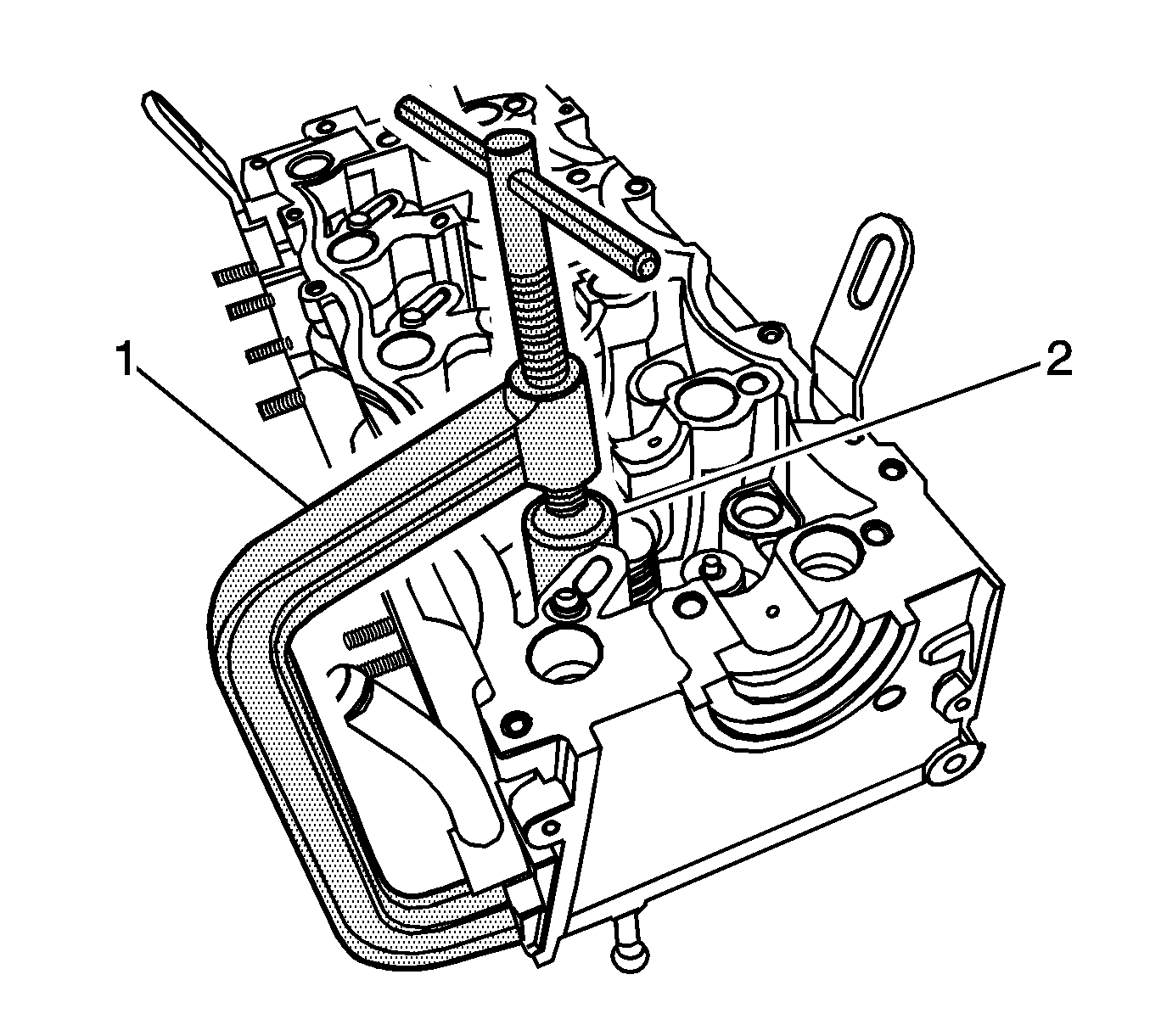 1
2