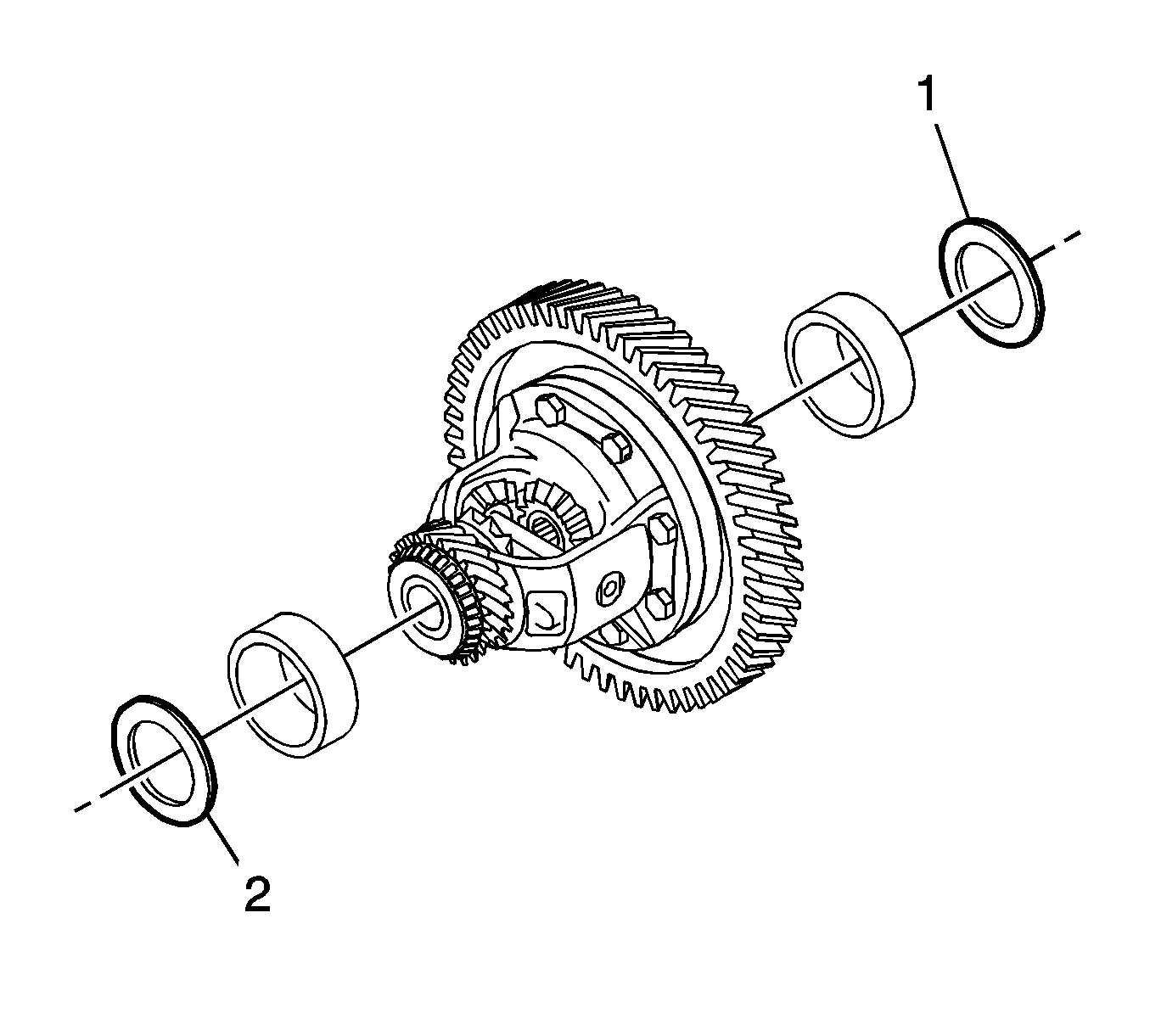 1

2