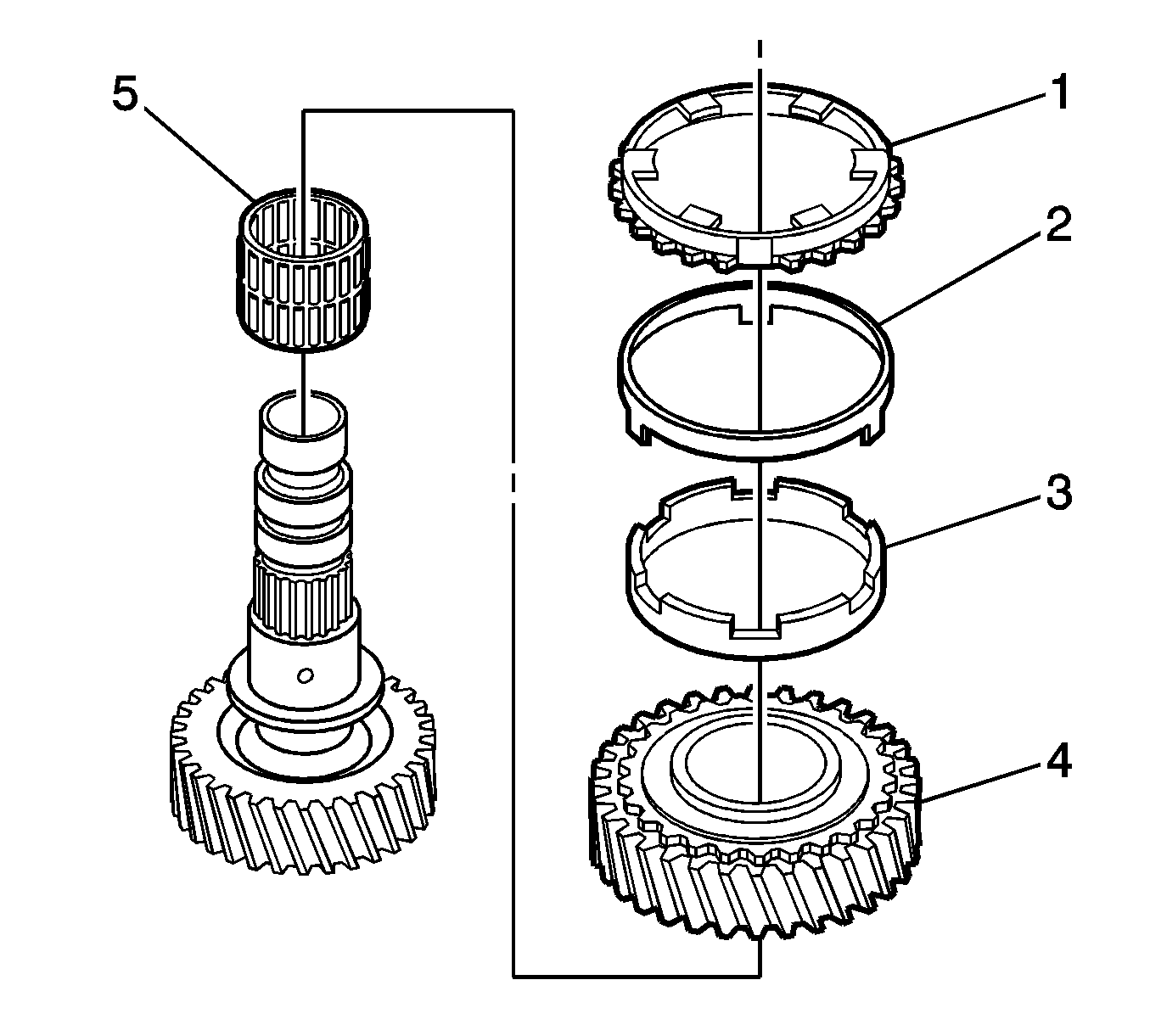 5
1
2
3
4