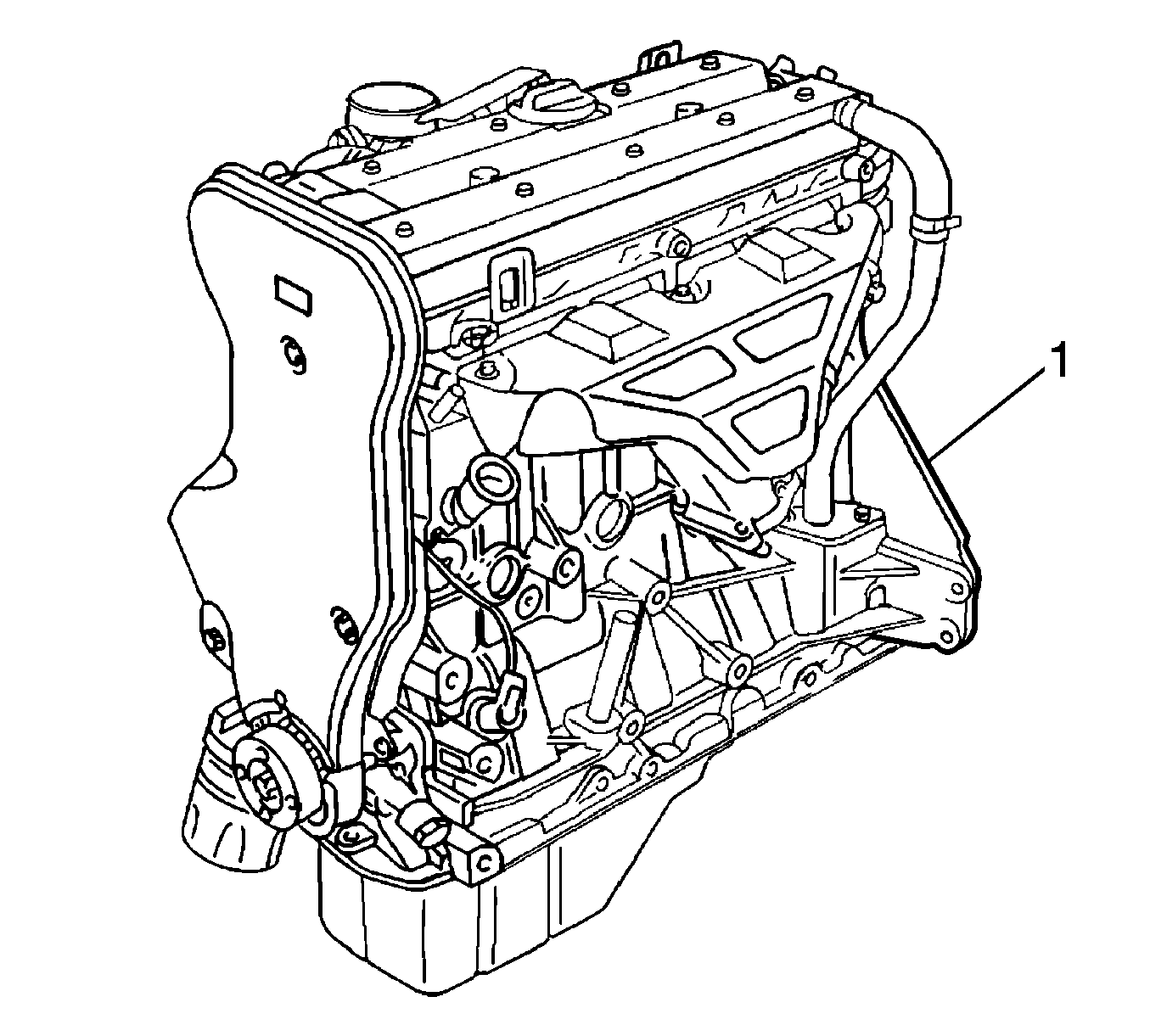 1