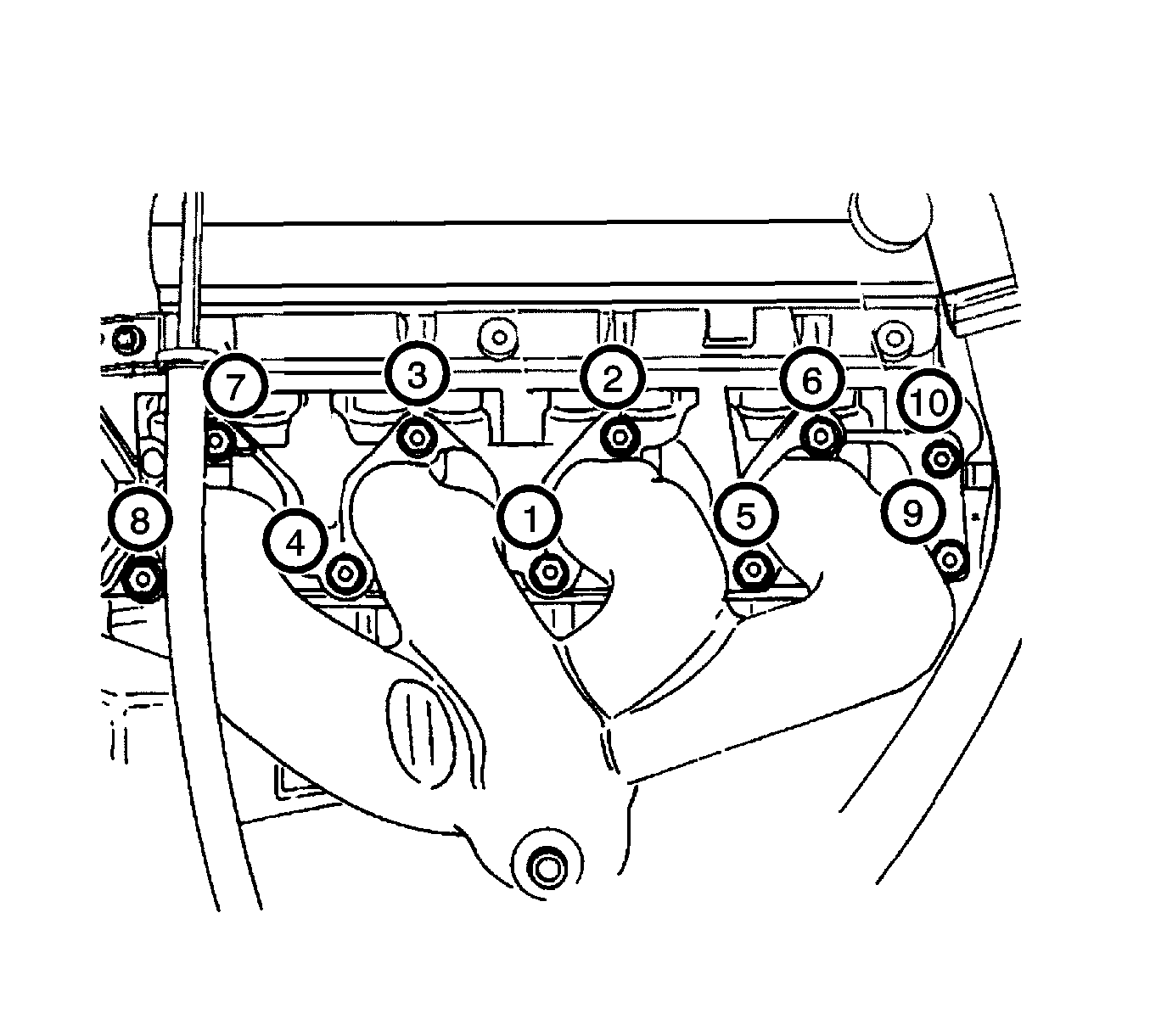 7
3
2
6
10
8
4
1
5
9